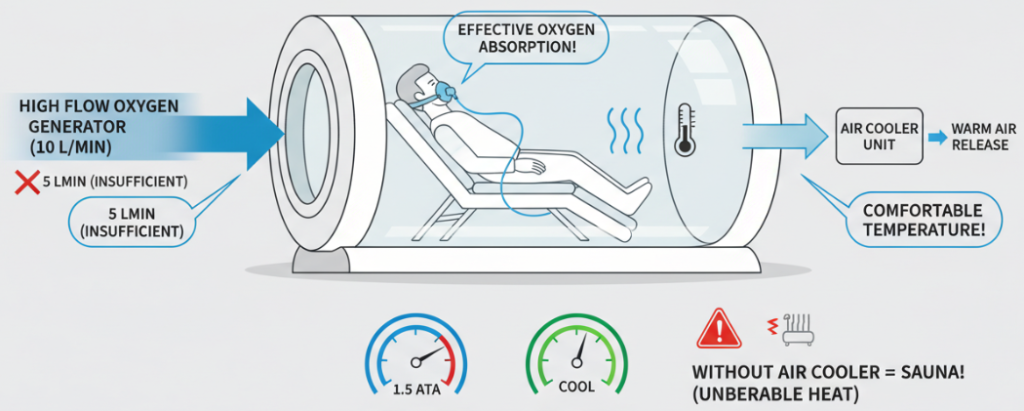 HIGH FLOW OXYGEN GENERATOR (10 L/MIN)

5 LMIN (INSUFFICIENT)

5 LMIN (INSUFFICIENT)

EFFECTIVE OXYGEN ABSORPTION!

AIR COOLER UNIT

WARM AIR RELEASE

COMFORTABLE TEMPERATURE!

1.5 ATA

COOL

WITHOUT AIR COOLER = SAUNA! (UNBERABLE HEAT)