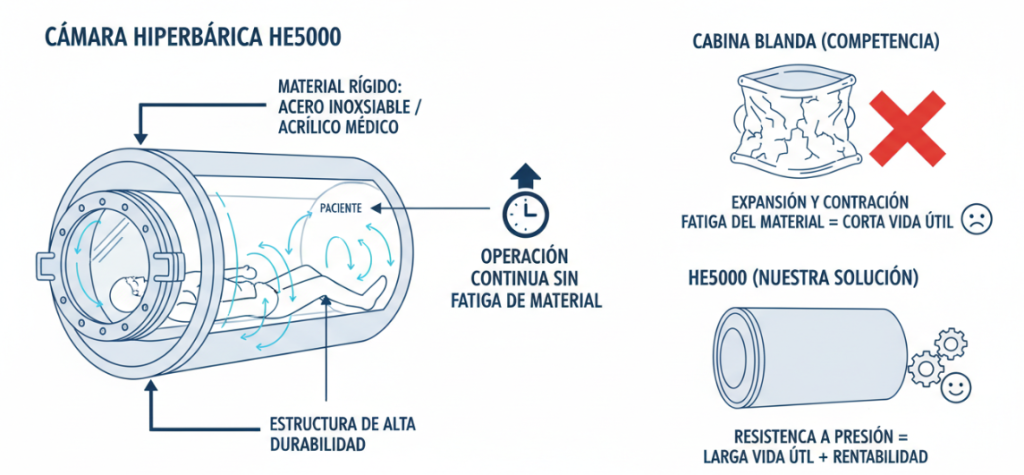 CÁMARA HIPERBÁRICA HE5000

MATERIAL RÍGIDO: ACERO INOXSIABLE / ACRÍLICO MÉDICO

PACIENTE

OPERACIÓN CONTINUA SIN FATIGA DE MATERIAL

ESTRUCTURA DE ALTA DURABILIDAD

CABINA BLANDA (COMPETENCIA)

EXPANSIÓN Y CONTRACIÓN
FATIGA DEL MATERIAL = CORTA VIDA ÚTIL

HE5000 (NUESTRA SOLUCIÓN)

RESISTENCA A PRESIÓN =
LARGA VIDA ÚTL + RENTABILIDAD