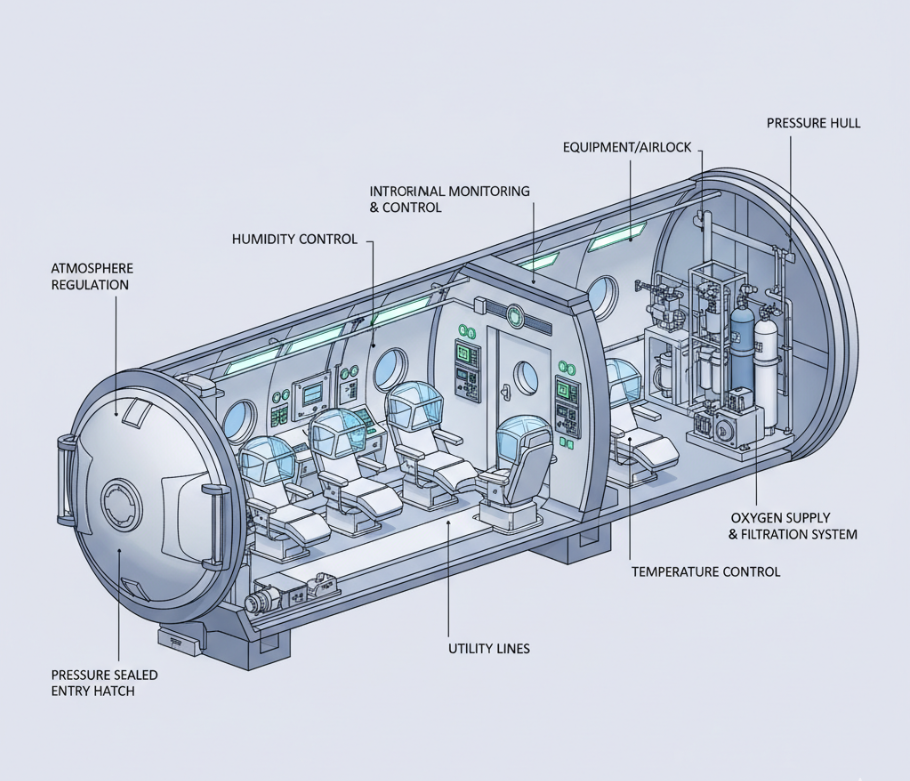 PRESSURE HULL

EQUIPMENT/AIRLOCK

INTRORINAL MONITORING & CONTROL

HUMIDITY CONTROL

ATMOSPHERE REGULATION

OXYGEN SUPPLY & FILTRATION SYSTEM

TEMPERATURE CONTROL

UTILITY LINES

PRESSURE SEALED ENTRY HATCH